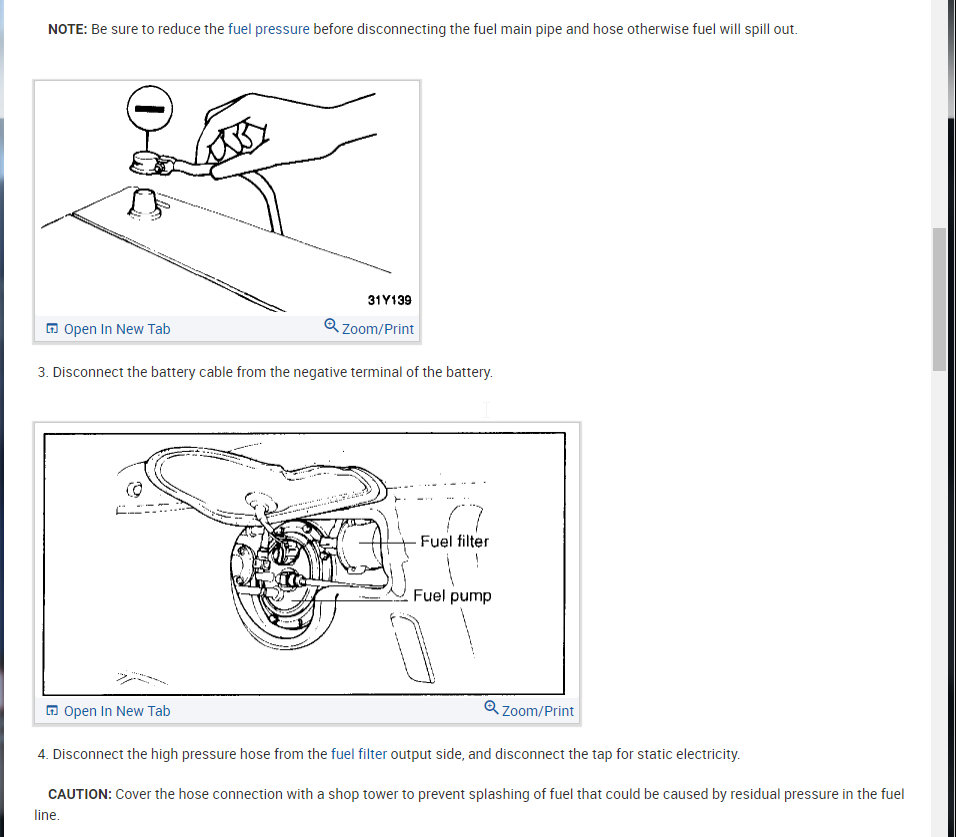 NOTE: Be sure to reduce the fuel pressure before disconnecting the fuel main pipe and hose otherwise fuel will spill out.

31Y139

Open In New Tab

Zoom/Print

3. Disconnect the battery cable from the negative terminal of the battery.

Fuel filter

Fuel pump

Open In New Tab

Zoom/Print

4. Disconnect the high pressure hose from the fuel filter output side, and disconnect the tap for static electricity.

CAUTION: Cover the hose connection with a shop tower to prevent splashing of fuel that could be caused by residual pressure in the fuel line.