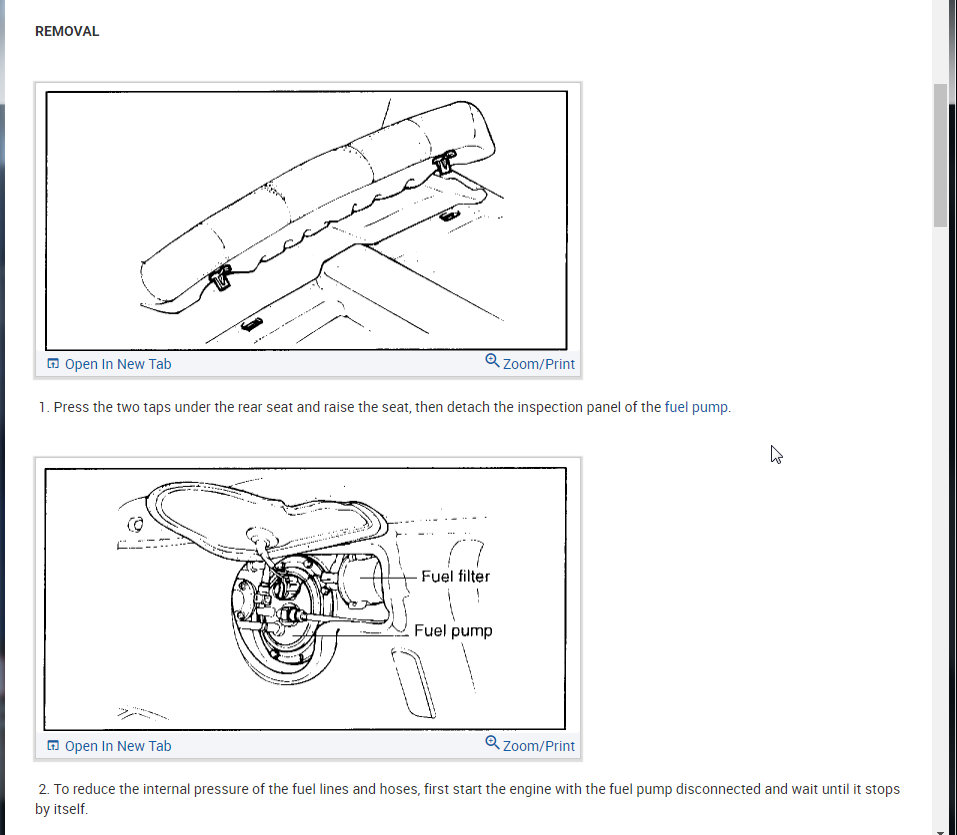 REMOVAL

Open In New Tab
Zoom/Print

1. Press the two taps under the rear seat and raise the seat, then detach the inspection panel of the fuel pump.

Fuel filter
Fuel pump

Open In New Tab
Zoom/Print

2. To reduce the internal pressure of the fuel lines and hoses, first start the engine with the fuel pump disconnected and wait until it stops by itself.