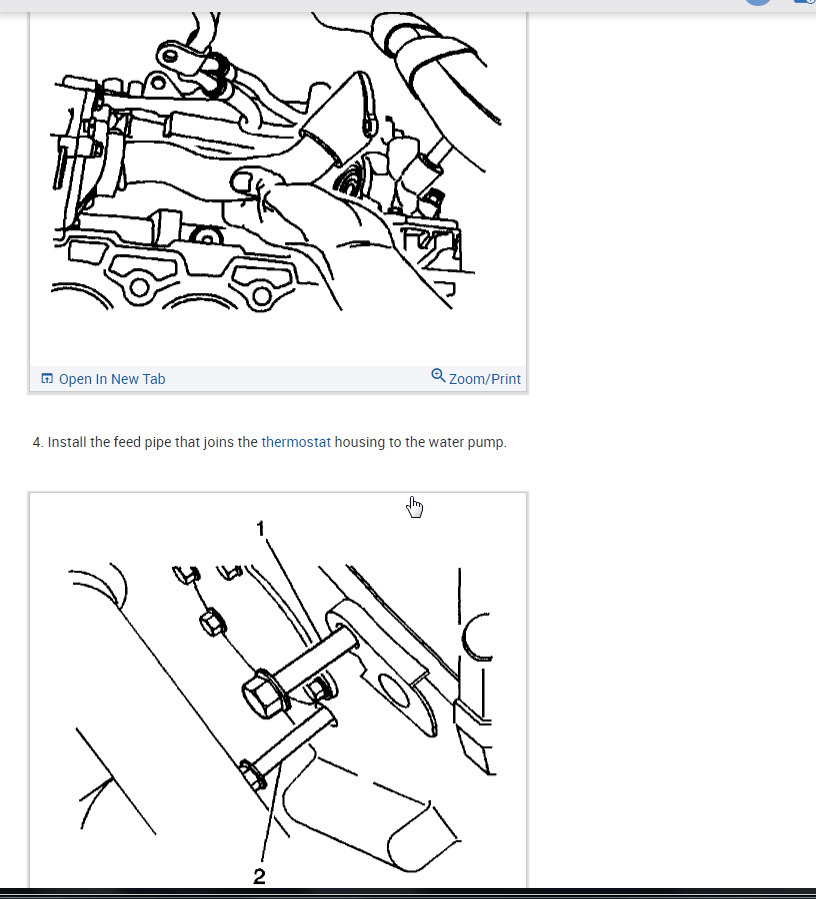 Open In New Tab

Zoom/Print

4. Install the feed pipe that joins the thermostat housing to the water pump.

1

2