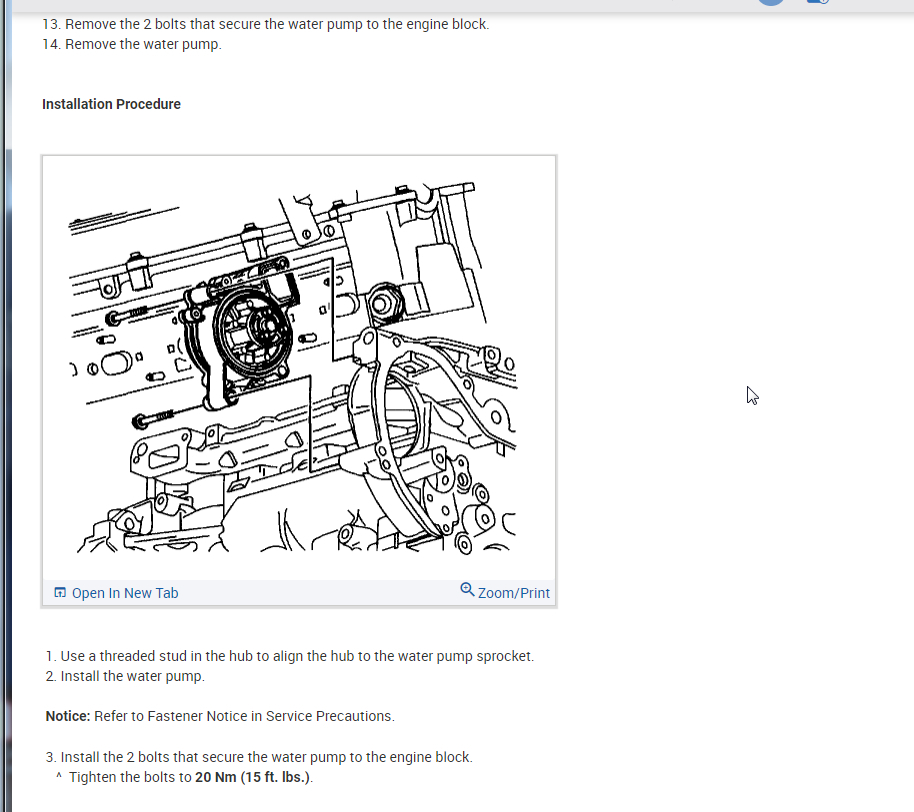 13. Remove the 2 bolts that secure the water pump to the engine block.
14. Remove the water pump.

Installation Procedure

Open In New Tab
Zoom/Print

1. Use a threaded stud in the hub to align the hub to the water pump sprocket.
2. Install the water pump.

Notice: Refer to Fastener Notice in Service Precautions.

3. Install the 2 bolts that secure the water pump to the engine block.
^ Tighten the bolts to 20 Nm (15 ft. lbs.).