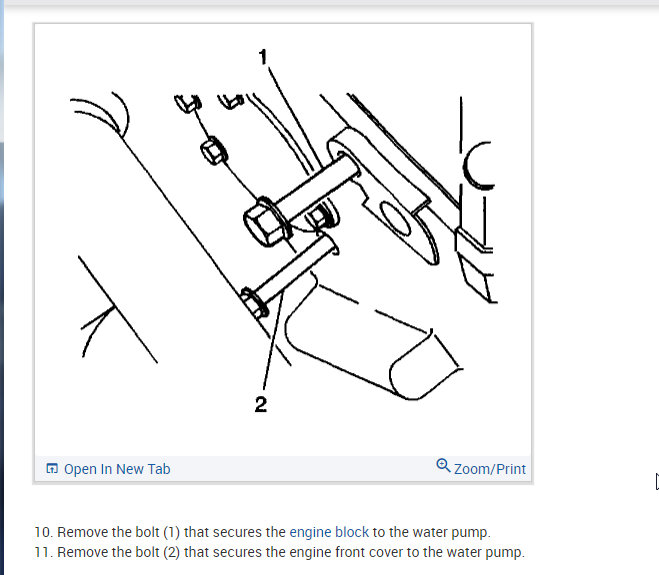 1

2

Open In New Tab

Zoom/Print

10. Remove the bolt (1) that secures the engine block to the water pump.
11. Remove the bolt (2) that secures the engine front cover to the water pump.