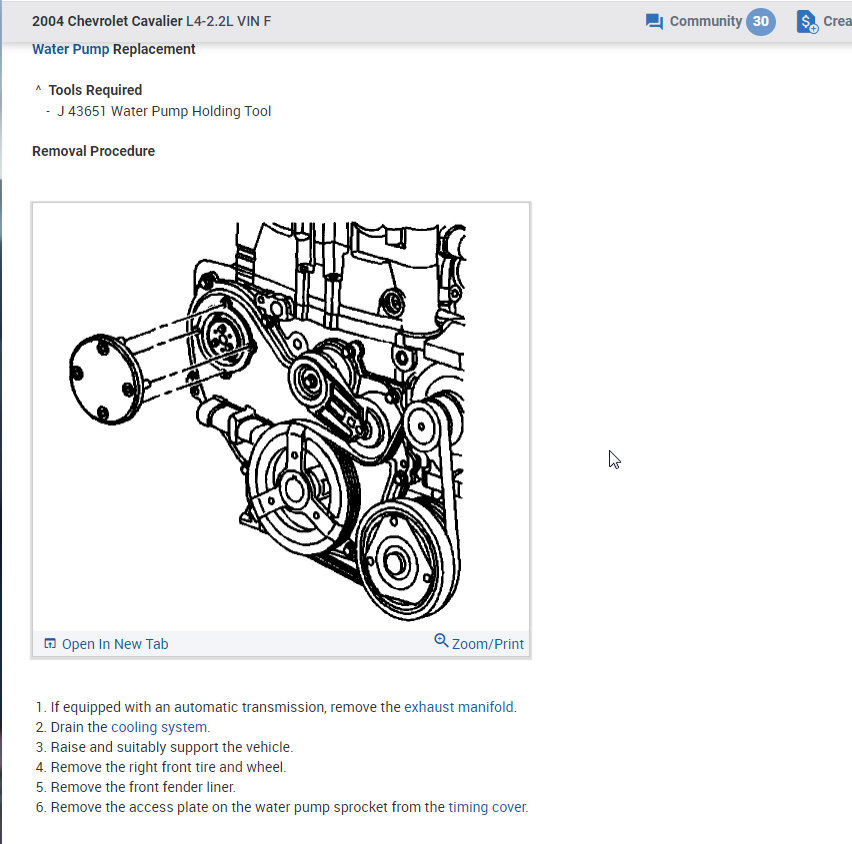 2004 Chevrolet Cavalier L4-2.2L VIN F

Community 30 Crea

Water Pump Replacement

^ Tools Required
- J 43651 Water Pump Holding Tool

Removal Procedure

Open In New Tab

Zoom/Print

1. If equipped with an automatic transmission, remove the exhaust manifold.
2. Drain the cooling system.
3. Raise and suitably support the vehicle.
4. Remove the right front tire and wheel.
5. Remove the front fender liner.
6. Remove the access plate on the water pump sprocket from the timing cover.