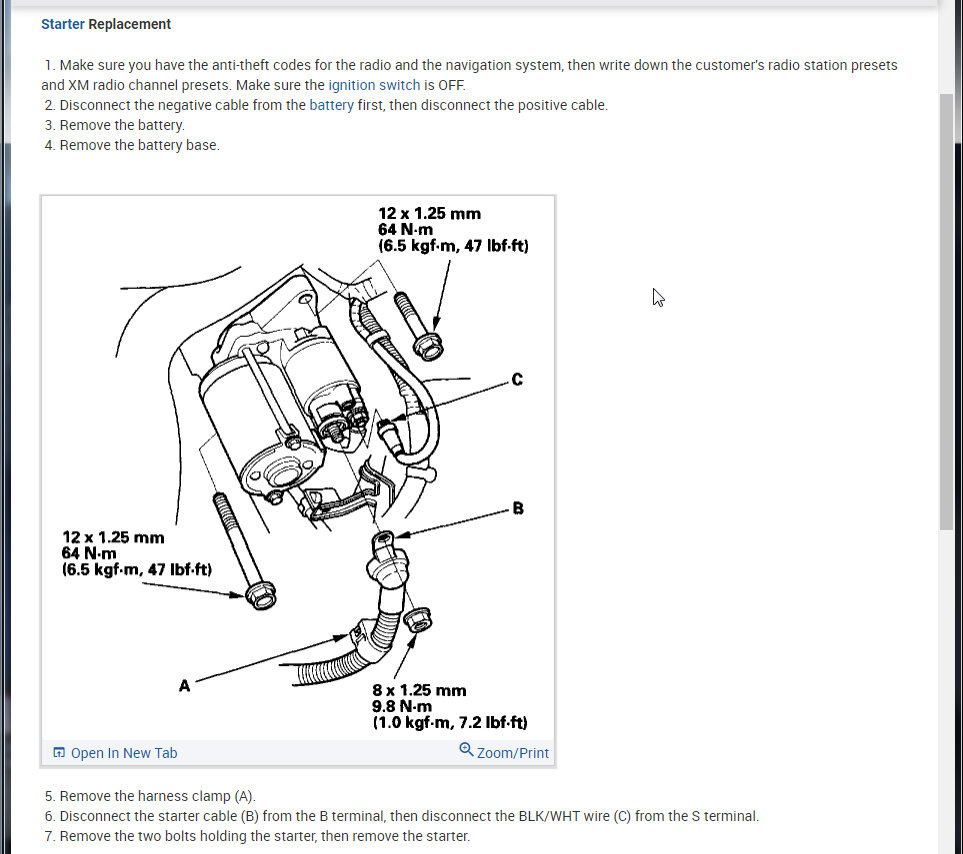 Starter Replacement

1. Make sure you have the anti-theft codes for the radio and the navigation system, then write down the customer's radio station presets and XM radio channel presets. Make sure the ignition switch is OFF.
2. Disconnect the negative cable from the battery first, then disconnect the positive cable.
3. Remove the battery.
4. Remove the battery base.

12 x 1.25 mm
64 N·m
(6.5 kgf·m, 47 lbf·ft)

C

B

12 x 1.25 mm
64 N·m
(6.5 kgf·m, 47 lbf·ft)

A

8 x 1.25 mm
9.8 N·m
(1.0 kgf·m, 7.2 lbf·ft)

Open In New Tab
Zoom/Print

5. Remove the harness clamp (A).
6. Disconnect the starter cable (B) from the B terminal, then disconnect the BLK/WHT wire (C) from the S terminal.
7. Remove the two bolts holding the starter, then remove the starter.