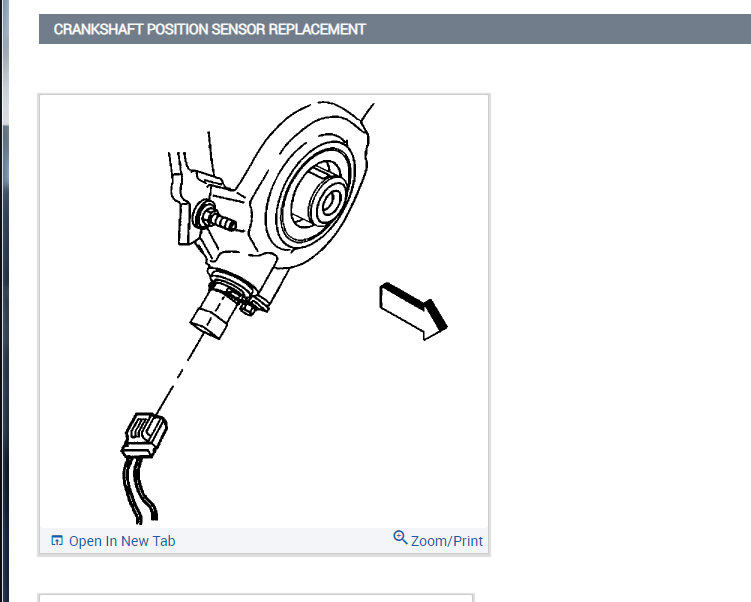 CRANKSHAFT POSITION SENSOR REPLACEMENT

Open In New Tab

Zoom/Print