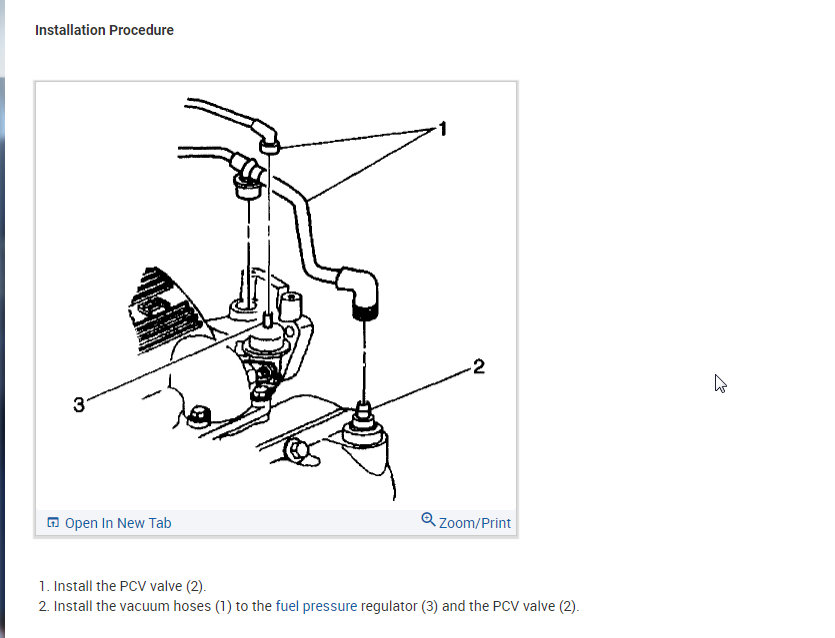 Installation Procedure

1

2

3

Open In New Tab

Zoom/Print

1. Install the PCV valve (2).
2. Install the vacuum hoses (1) to the fuel pressure regulator (3) and the PCV valve (2).