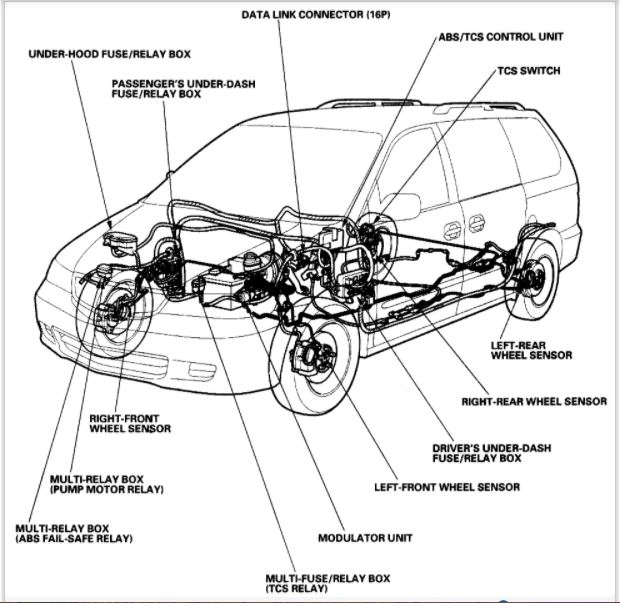 DATA LINK CONNECTOR (16P)

ABS/TCS CONTROL UNIT

UNDER-HOOD FUSE/RELAY BOX

TCS SWITCH

PASSENGER'S UNDER-DASH FUSE/RELAY BOX

LEFT-REAR WHEEL SENSOR

RIGHT-REAR WHEEL SENSOR

RIGHT-FRONT WHEEL SENSOR

DRIVER'S UNDER-DASH FUSE/RELAY BOX

MULTI-RELAY BOX (PUMP MOTOR RELAY)

LEFT-FRONT WHEEL SENSOR

MULTI-RELAY BOX (ABS FAIL-SAFE RELAY)

MODULATOR UNIT

MULTI-FUSE/RELAY BOX (TCS RELAY)