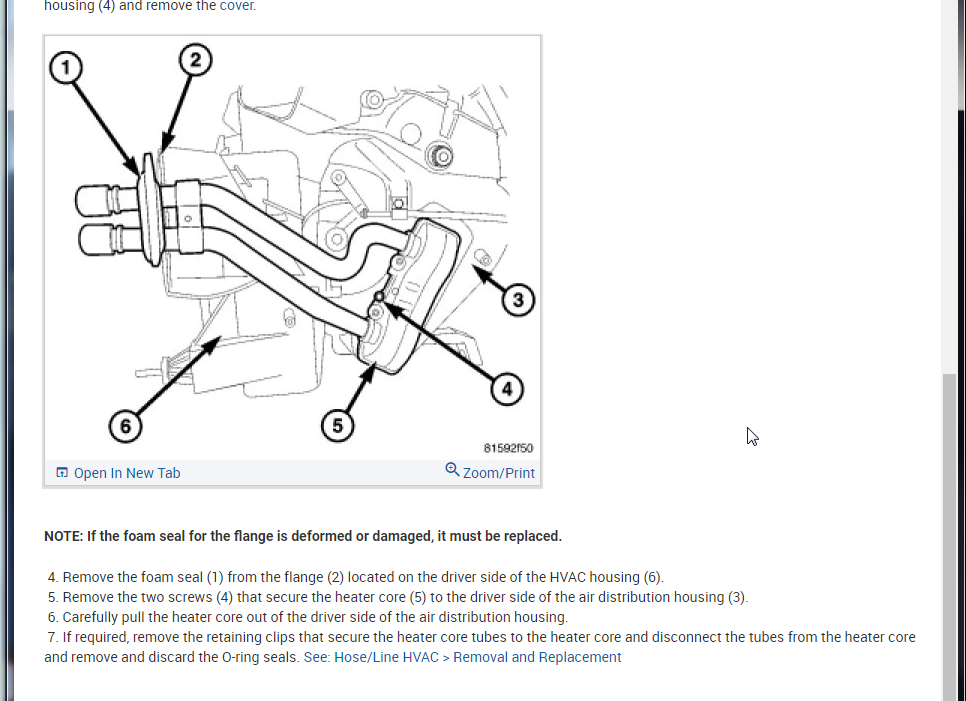 housing (4) and remove the cover.

1
2
3
4
5
6
81592f50

Open In New Tab
Zoom/Print

NOTE: If the foam seal for the flange is deformed or damaged, it must be replaced.

4. Remove the foam seal (1) from the flange (2) located on the driver side of the HVAC housing (6).
5. Remove the two screws (4) that secure the heater core (5) to the driver side of the air distribution housing (3).
6. Carefully pull the heater core out of the driver side of the air distribution housing.
7. If required, remove the retaining clips that secure the heater core tubes to the heater core and disconnect the tubes from the heater core and remove and discard the O-ring seals. See: Hose/Line HVAC > Removal and Replacement