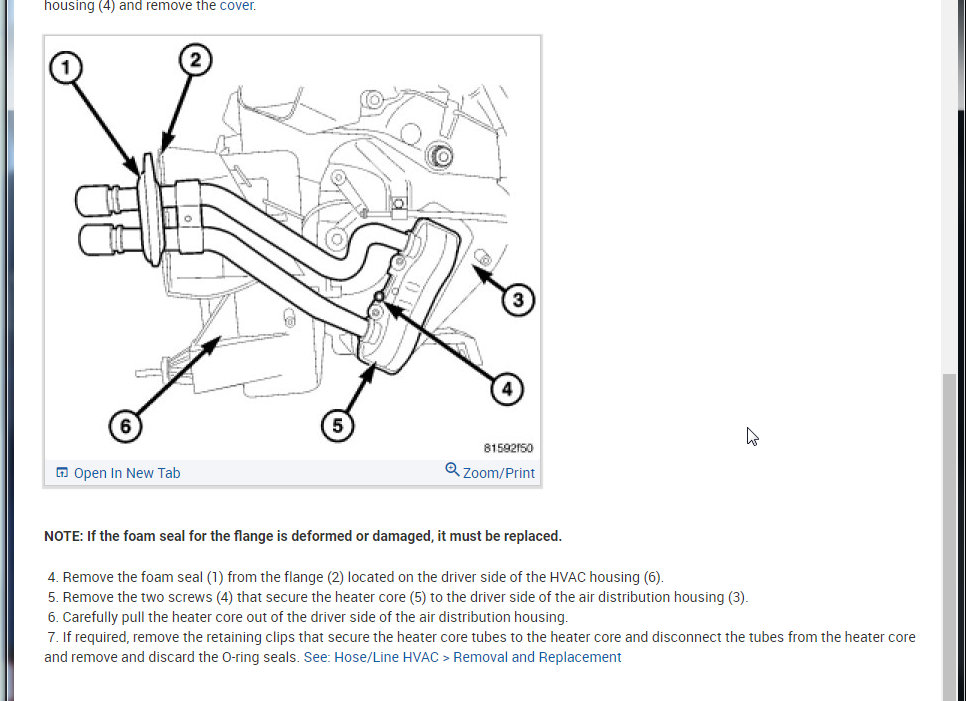 housing (4) and remove the cover.

1
2
3
4
5
6
81592f50

Open In New Tab
Zoom/Print

NOTE: If the foam seal for the flange is deformed or damaged, it must be replaced.

4. Remove the foam seal (1) from the flange (2) located on the driver side of the HVAC housing (6).
5. Remove the two screws (4) that secure the heater core (5) to the driver side of the air distribution housing (3).
6. Carefully pull the heater core out of the driver side of the air distribution housing.
7. If required, remove the retaining clips that secure the heater core tubes to the heater core and disconnect the tubes from the heater core and remove and discard the O-ring seals. See: Hose/Line HVAC > Removal and Replacement