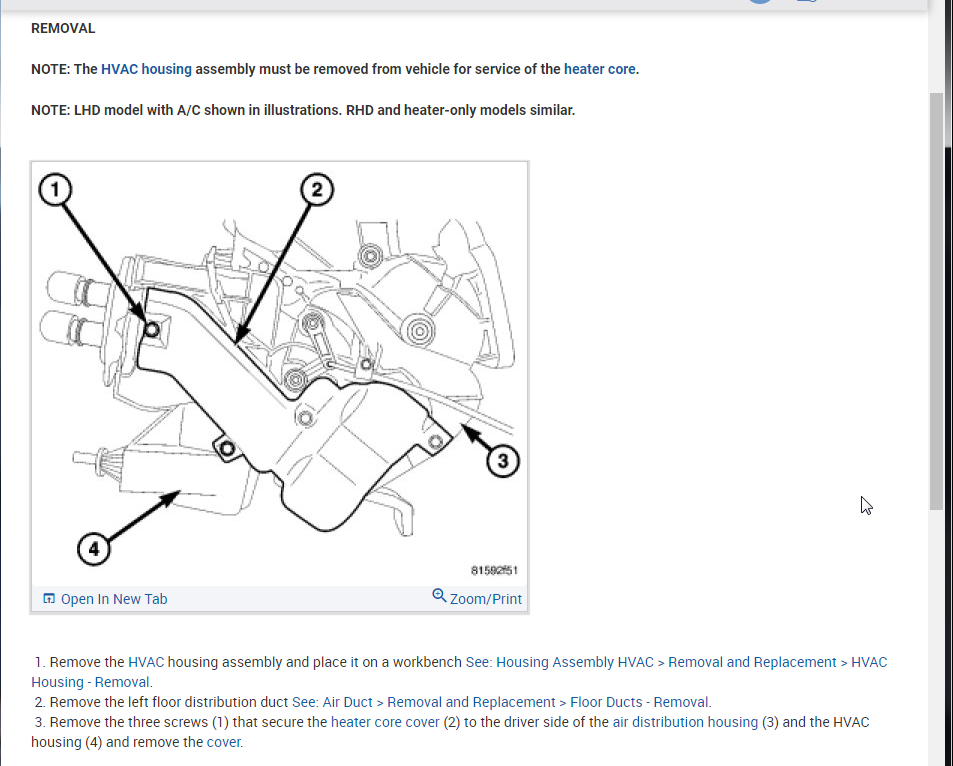 REMOVAL

NOTE: The HVAC housing assembly must be removed from vehicle for service of the heater core.

NOTE: LHD model with A/C shown in illustrations. RHD and heater-only models similar.

1
2
3
4
81592f51

Open In New Tab
Zoom/Print

1. Remove the HVAC housing assembly and place it on a workbench See: Housing Assembly HVAC > Removal and Replacement > HVAC Housing - Removal.
2. Remove the left floor distribution duct See: Air Duct > Removal and Replacement > Floor Ducts - Removal.
3. Remove the three screws (1) that secure the heater core cover (2) to the driver side of the air distribution housing (3) and the HVAC housing (4) and remove the cover.