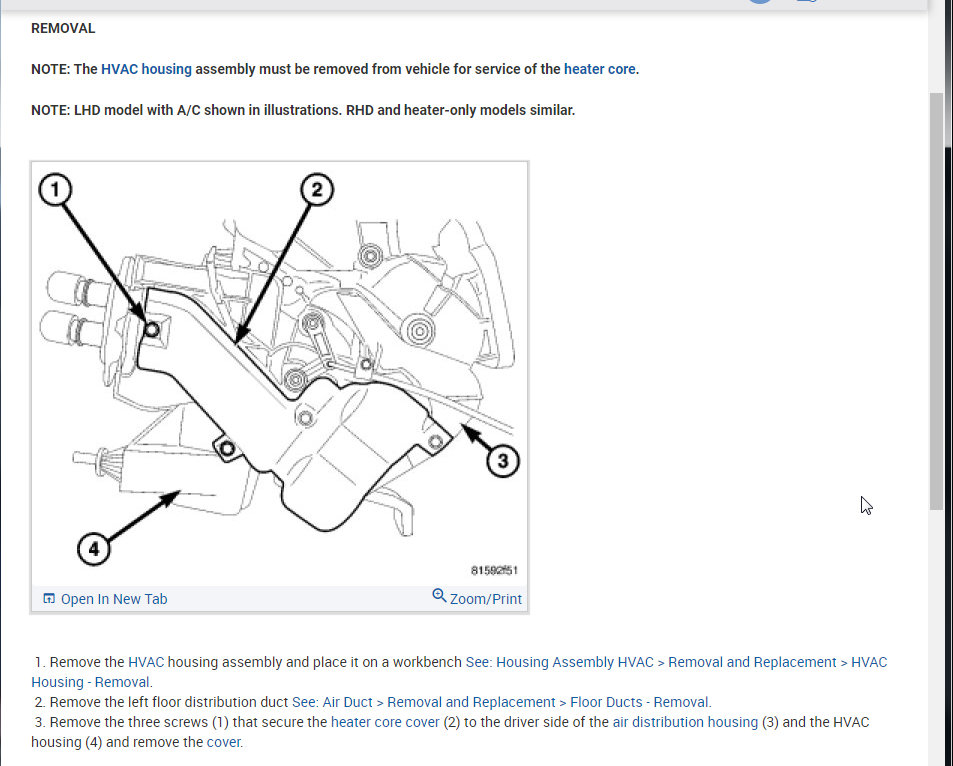 REMOVAL

NOTE: The HVAC housing assembly must be removed from vehicle for service of the heater core.

NOTE: LHD model with A/C shown in illustrations. RHD and heater-only models similar.

1
2
3
4
81592f51

Open In New Tab
Zoom/Print

1. Remove the HVAC housing assembly and place it on a workbench See: Housing Assembly HVAC > Removal and Replacement > HVAC Housing - Removal.
2. Remove the left floor distribution duct See: Air Duct > Removal and Replacement > Floor Ducts - Removal.
3. Remove the three screws (1) that secure the heater core cover (2) to the driver side of the air distribution housing (3) and the HVAC housing (4) and remove the cover.