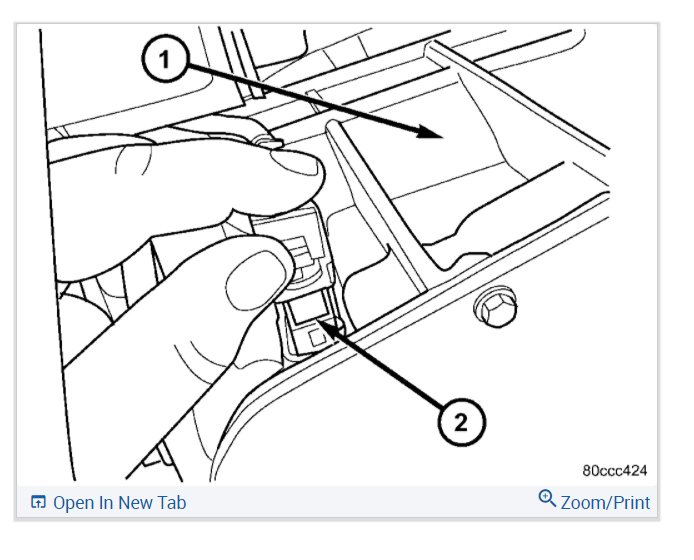 1

2

80ccc424

Open In New Tab

Zoom/Print