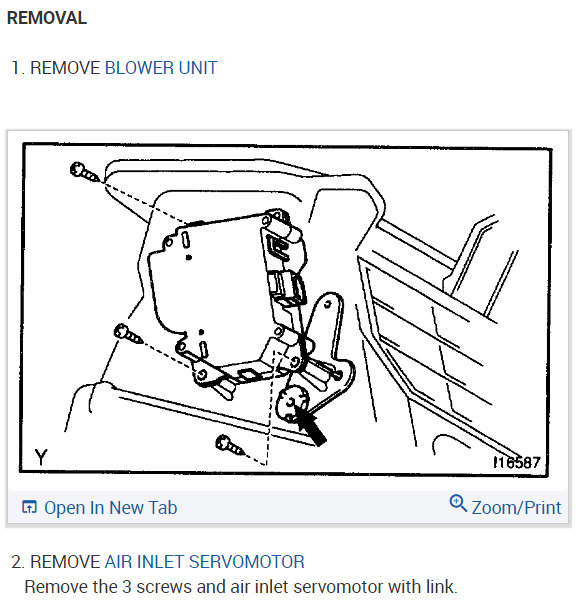 REMOVAL

1. REMOVE BLOWER UNIT

Y

I16587

Open In New Tab

Zoom/Print

2. REMOVE AIR INLET SERVOMOTOR

Remove the 3 screws and air inlet servomotor with link.