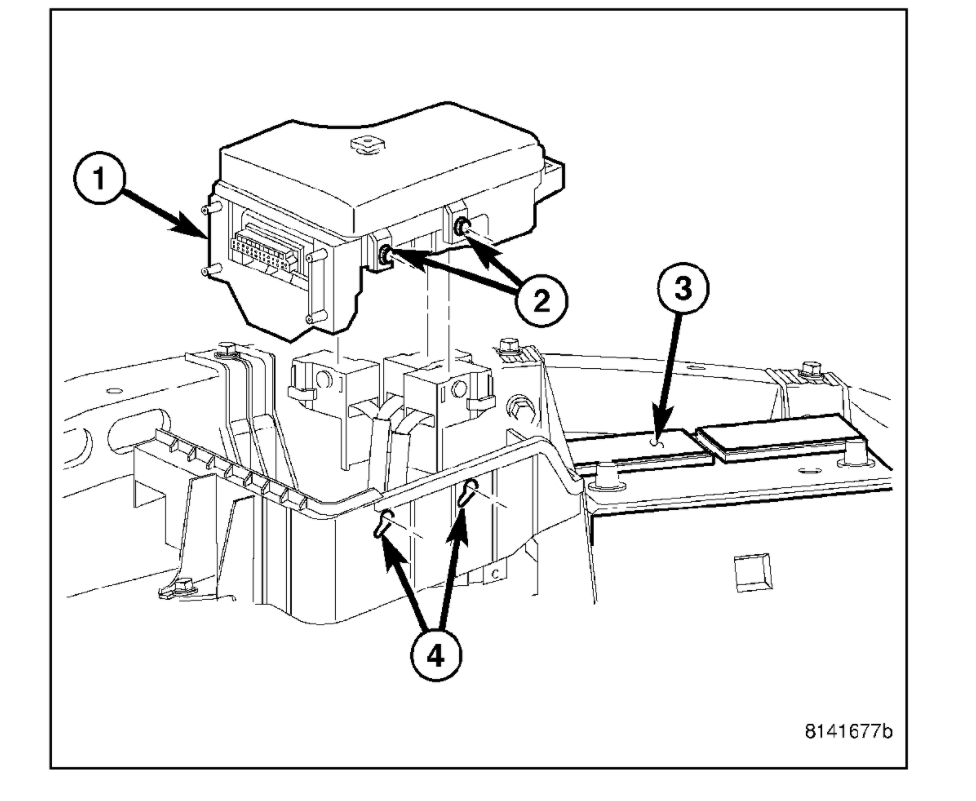 1
2
3
4
8141677b