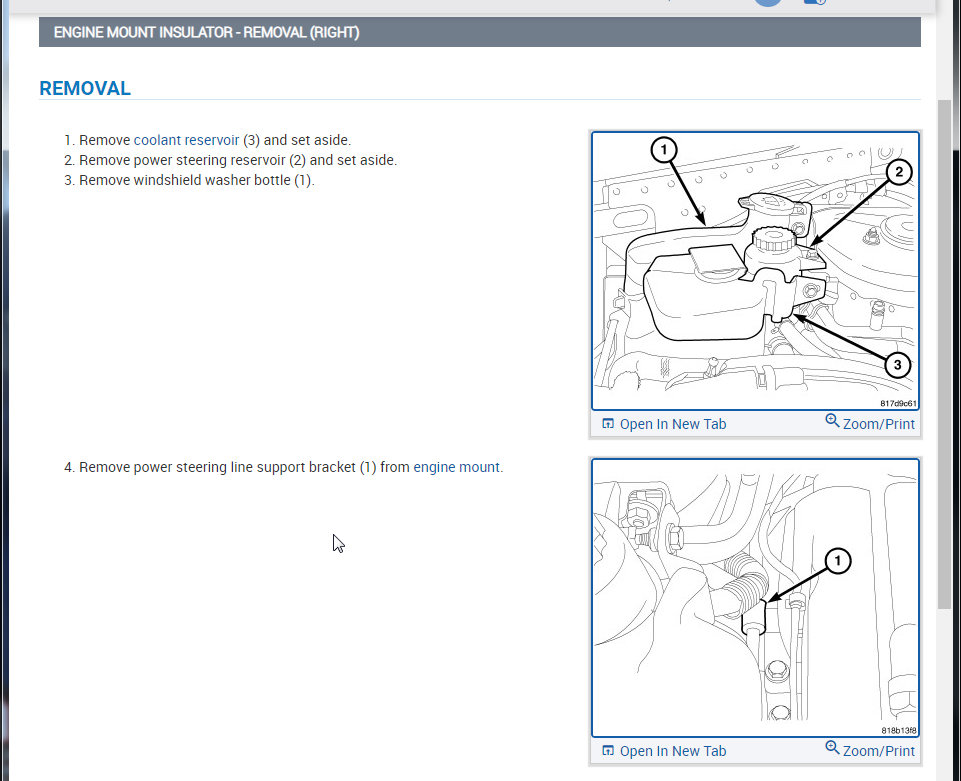 ENGINE MOUNT INSULATOR - REMOVAL (RIGHT)

REMOVAL

1. Remove coolant reservoir (3) and set aside.
2. Remove power steering reservoir (2) and set aside.
3. Remove windshield washer bottle (1).

1
2
3
817d9c61

Open In New Tab
Zoom/Print

4. Remove power steering line support bracket (1) from engine mount.

1
818b13f8

Open In New Tab
Zoom/Print