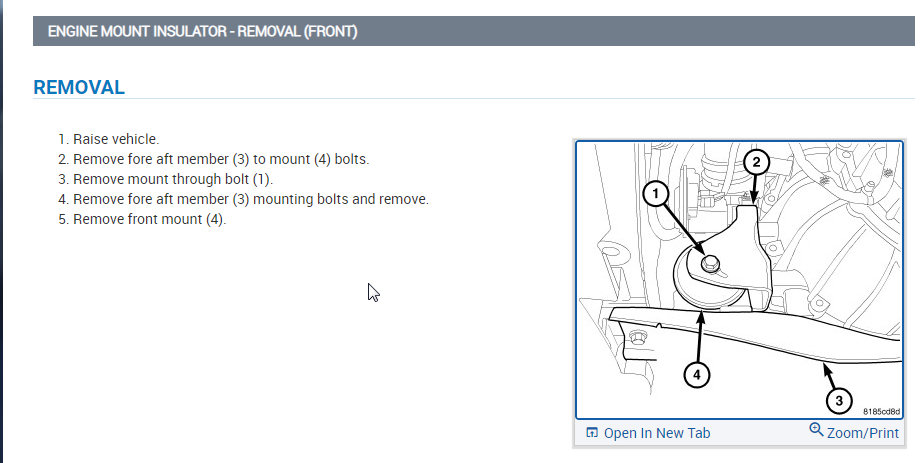 ENGINE MOUNT INSULATOR - REMOVAL (FRONT)

REMOVAL

1. Raise vehicle.
2. Remove fore aft member (3) to mount (4) bolts.
3. Remove mount through bolt (1).
4. Remove fore aft member (3) mounting bolts and remove.
5. Remove front mount (4).

1
2
4
3
8185cd8d

Open In New Tab
Zoom/Print