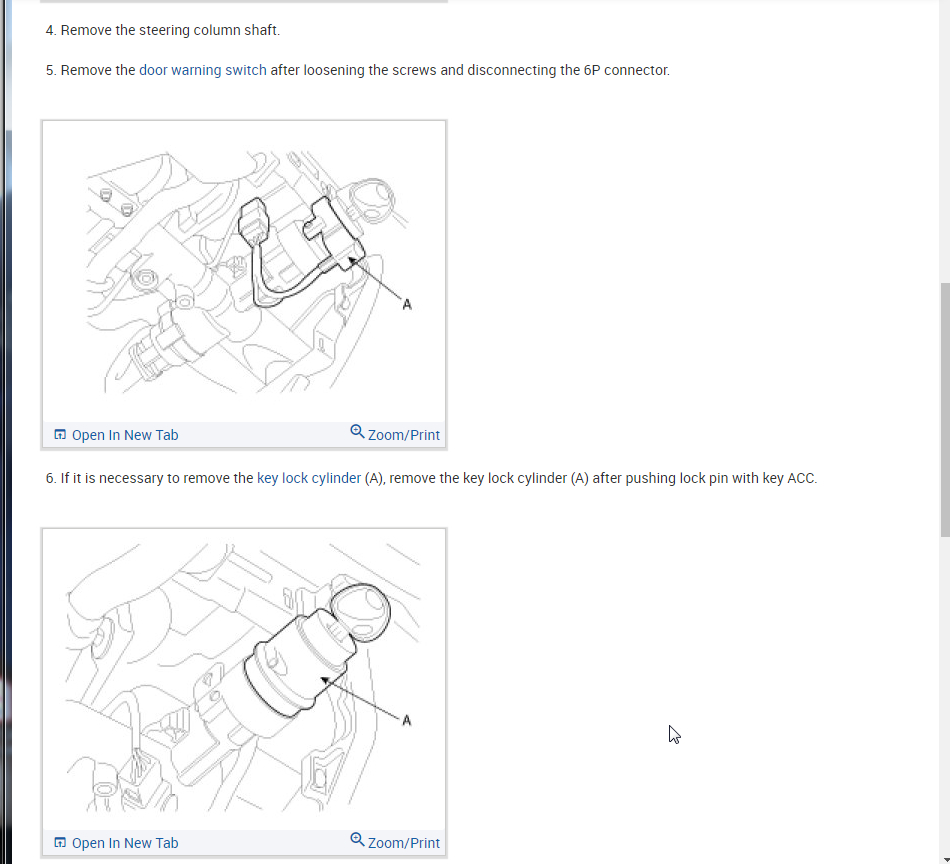 4. Remove the steering column shaft.

5. Remove the door warning switch after loosening the screws and disconnecting the 6P connector.

A

Open In New Tab

Zoom/Print

6. If it is necessary to remove the key lock cylinder (A), remove the key lock cylinder (A) after pushing lock pin with key ACC.

A

Open In New Tab

Zoom/Print