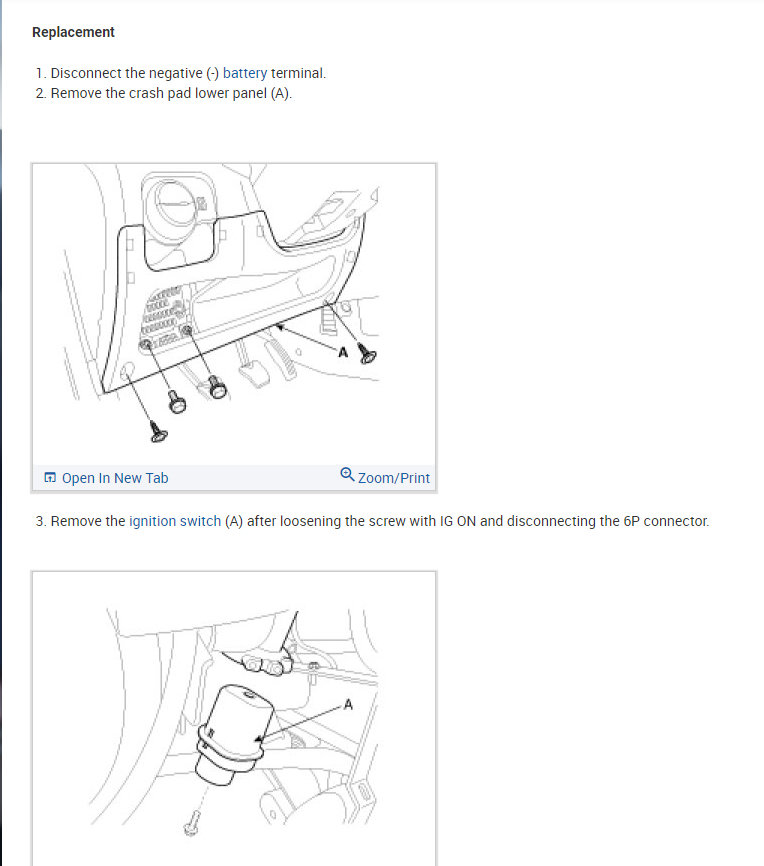 Replacement

1. Disconnect the negative (-) battery terminal.
2. Remove the crash pad lower panel (A).

A

Open In New Tab

Zoom/Print

3. Remove the ignition switch (A) after loosening the screw with IG ON and disconnecting the 6P connector.

A