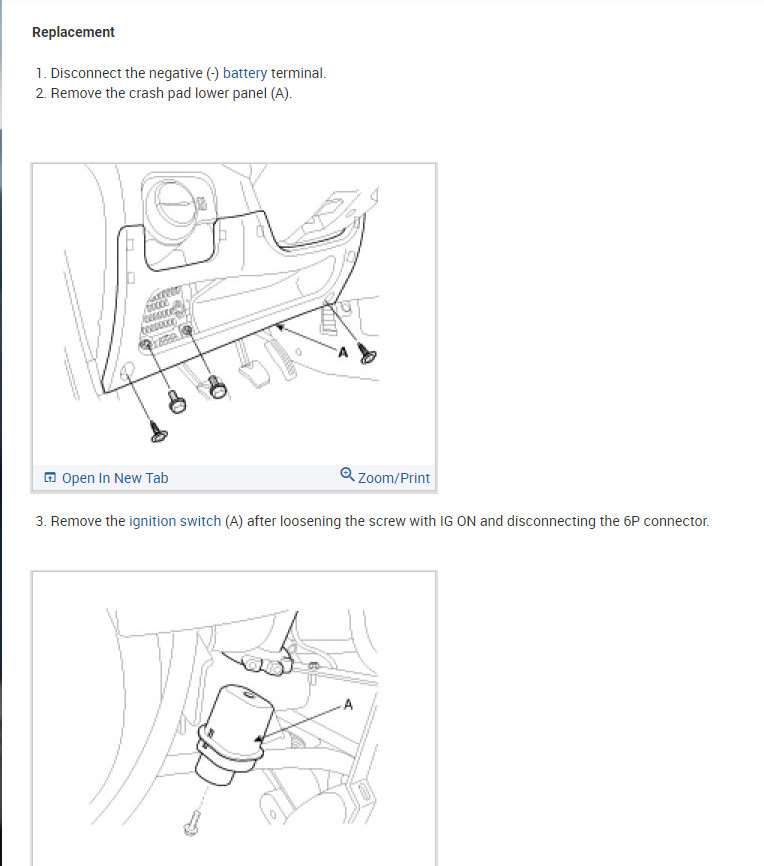 Replacement

1. Disconnect the negative (-) battery terminal.
2. Remove the crash pad lower panel (A).

A

Open In New Tab

Zoom/Print

3. Remove the ignition switch (A) after loosening the screw with IG ON and disconnecting the 6P connector.

A