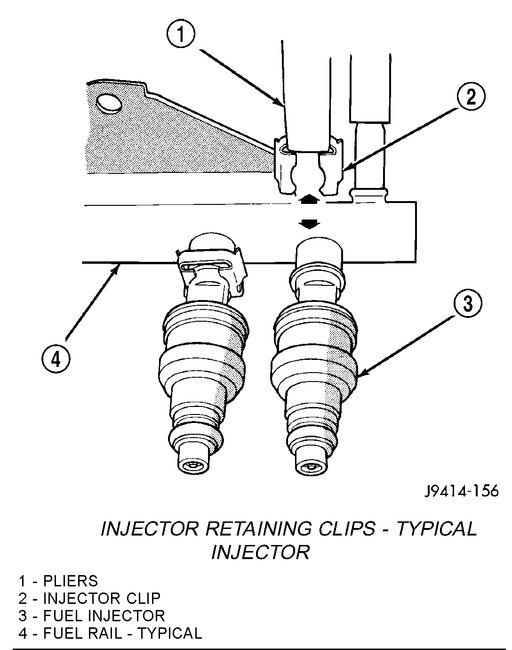 1

2

3

4

J9414-156

INJECTOR RETAINING CLIPS - TYPICAL INJECTOR

1 - PLIERS
2 - INJECTOR CLIP
3 - FUEL INJECTOR
4 - FUEL RAIL - TYPICAL