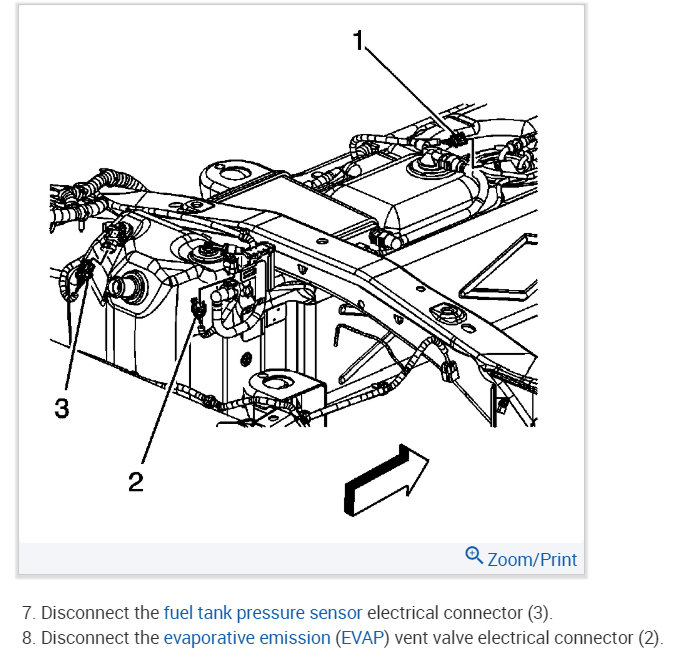 1

3

2

Zoom/Print

7. Disconnect the fuel tank pressure sensor electrical connector (3).
8. Disconnect the evaporative emission (EVAP) vent valve electrical connector (2).