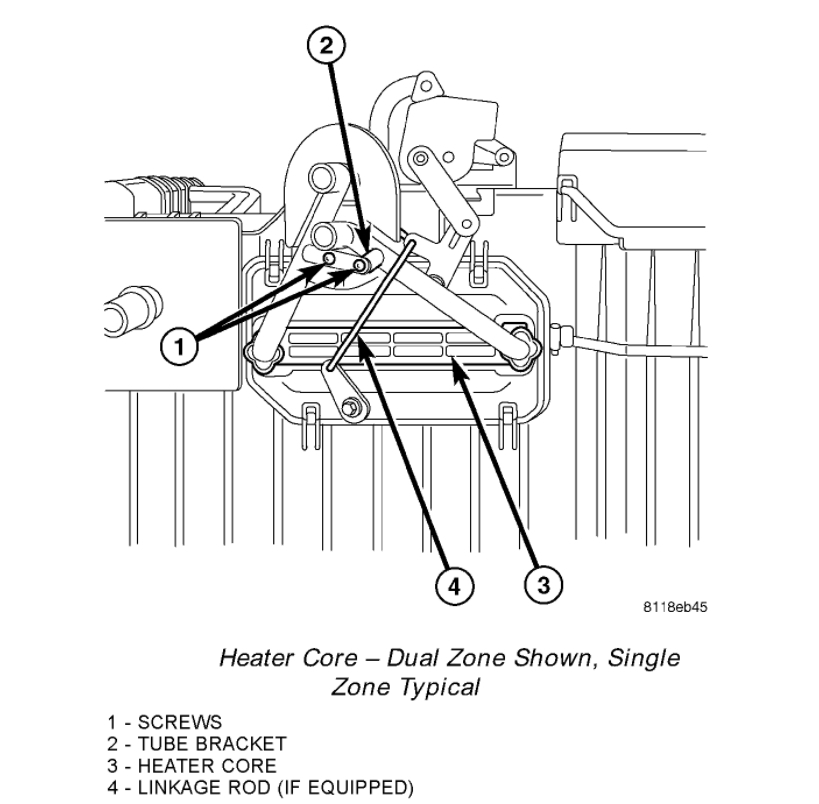 2

1

4

3

8118eb45

Heater Core – Dual Zone Shown, Single Zone Typical

1 - SCREWS
2 - TUBE BRACKET
3 - HEATER CORE
4 - LINKAGE ROD (IF EQUIPPED)