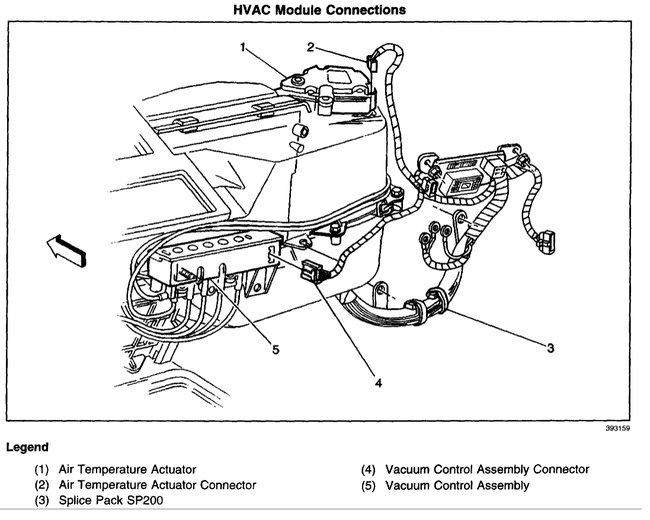 HVAC Module Connections

1
2
3
4
5

393159

Legend

(1) Air Temperature Actuator
(2) Air Temperature Actuator Connector
(3) Splice Pack SP200

(4) Vacuum Control Assembly Connector
(5) Vacuum Control Assembly