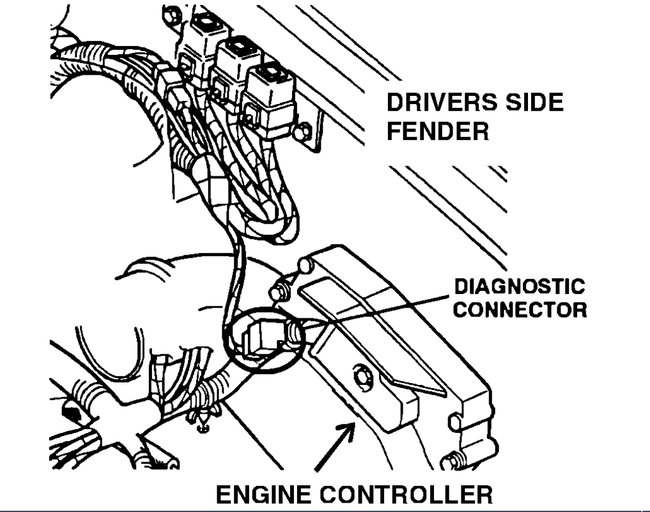 DRIVERS SIDE FENDER

DIAGNOSTIC CONNECTOR

ENGINE CONTROLLER