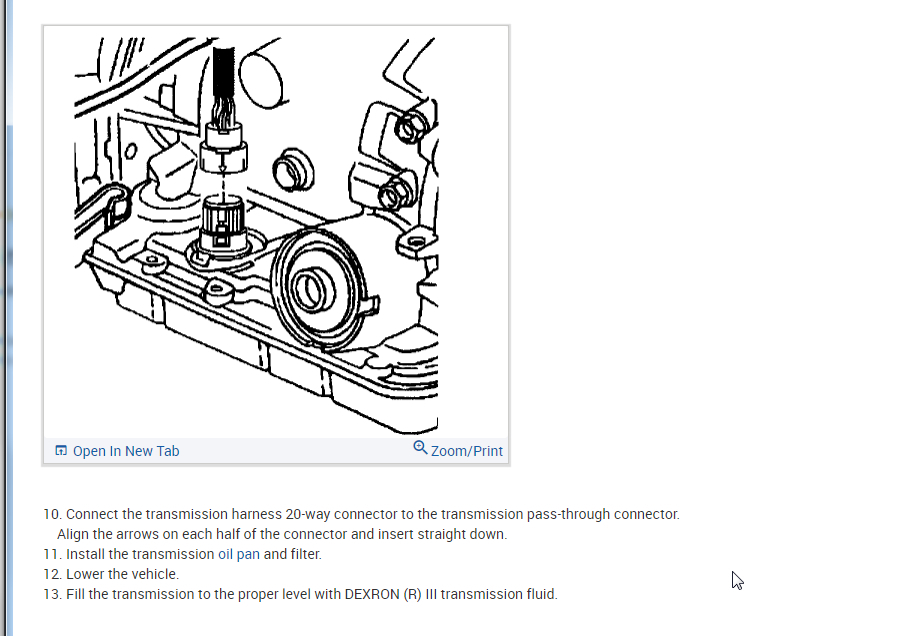 Open In New Tab
Zoom/Print

10. Connect the transmission harness 20-way connector to the transmission pass-through connector. Align the arrows on each half of the connector and insert straight down.
11. Install the transmission oil pan and filter.
12. Lower the vehicle.
13. Fill the transmission to the proper level with DEXRON (R) III transmission fluid.