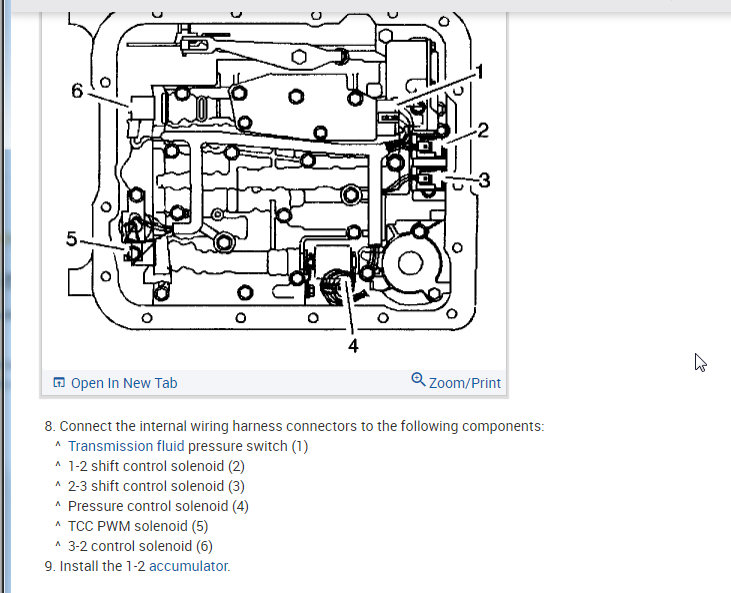 6
1
2
3
5
4

Open In New Tab
Zoom/Print

8. Connect the internal wiring harness connectors to the following components:
^ Transmission fluid pressure switch (1)
^ 1-2 shift control solenoid (2)
^ 2-3 shift control solenoid (3)
^ Pressure control solenoid (4)
^ TCC PWM solenoid (5)
^ 3-2 control solenoid (6)
9. Install the 1-2 accumulator.