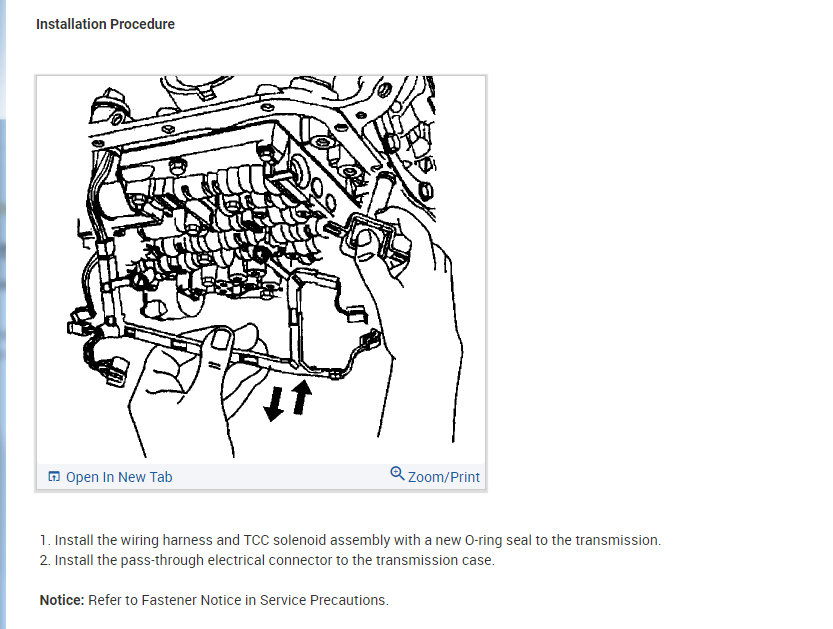 Installation Procedure

Open In New Tab

Zoom/Print

1. Install the wiring harness and TCC solenoid assembly with a new O-ring seal to the transmission.
2. Install the pass-through electrical connector to the transmission case.

Notice: Refer to Fastener Notice in Service Precautions.