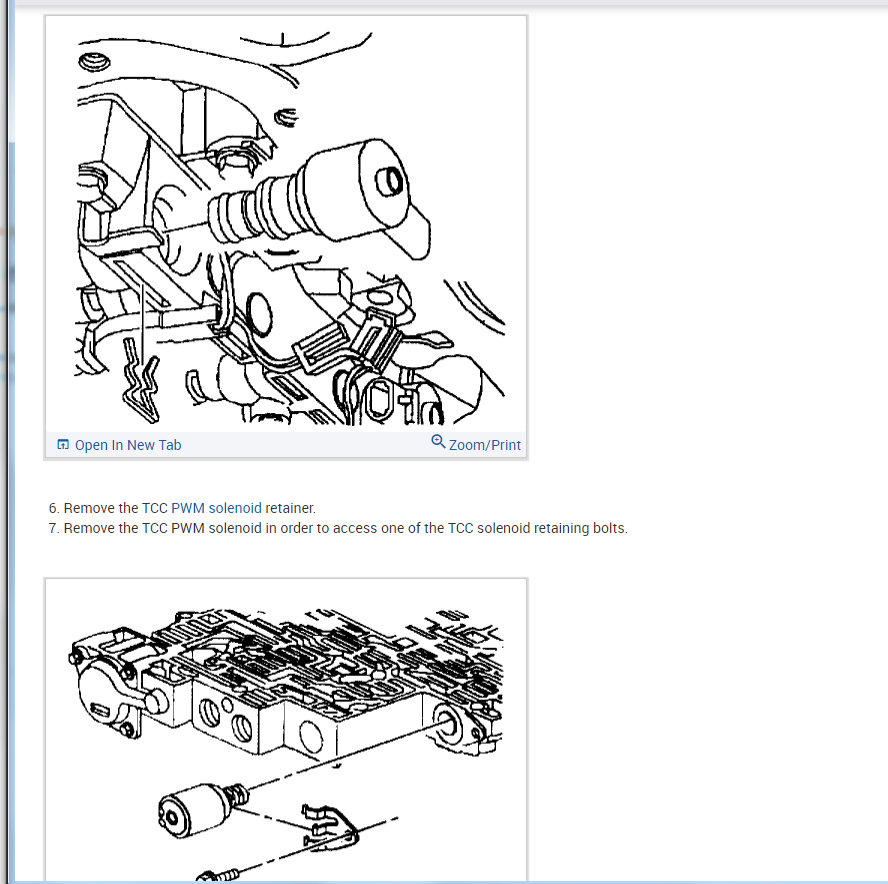 Open In New Tab

Zoom/Print

6. Remove the TCC PWM solenoid retainer.
7. Remove the TCC PWM solenoid in order to access one of the TCC solenoid retaining bolts.