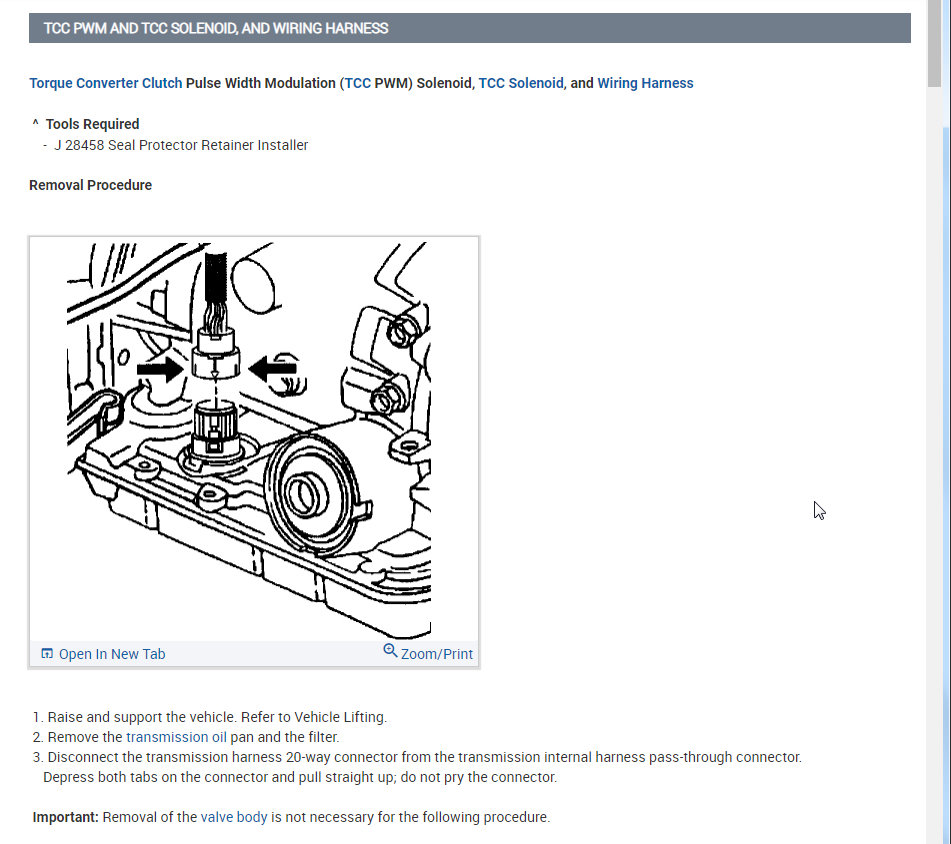 TCC PWM AND TCC SOLENOID, AND WIRING HARNESS

Torque Converter Clutch Pulse Width Modulation (TCC PWM) Solenoid, TCC Solenoid, and Wiring Harness

^ Tools Required
- J 28458 Seal Protector Retainer Installer

Removal Procedure

Open In New Tab

Zoom/Print

1. Raise and support the vehicle. Refer to Vehicle Lifting.
2. Remove the transmission oil pan and the filter.
3. Disconnect the transmission harness 20-way connector from the transmission internal harness pass-through connector. Depress both tabs on the connector and pull straight up; do not pry the connector.

Important: Removal of the valve body is not necessary for the following procedure.