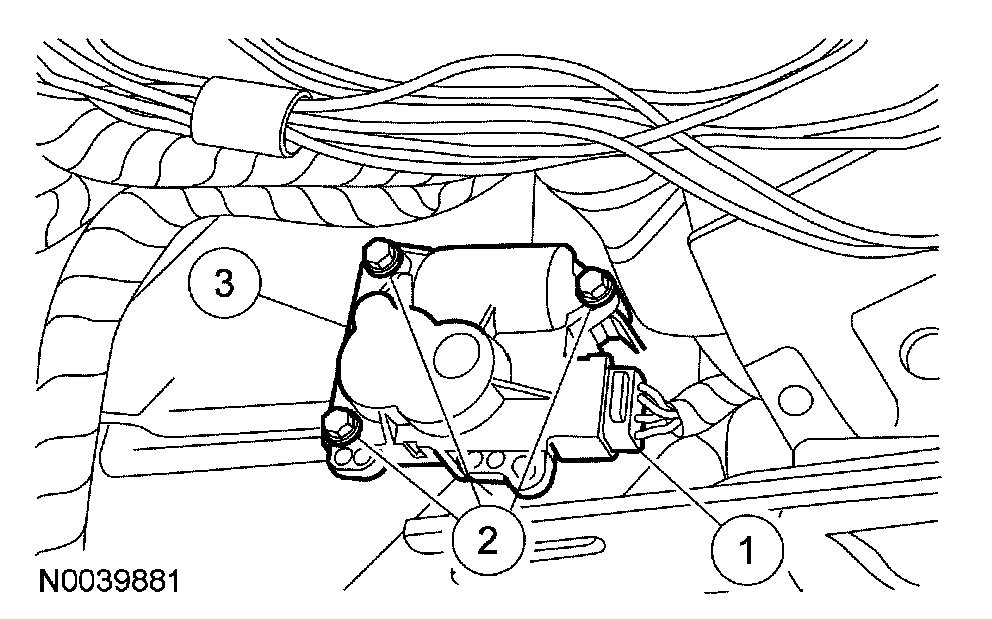 3

2

1

N0039881