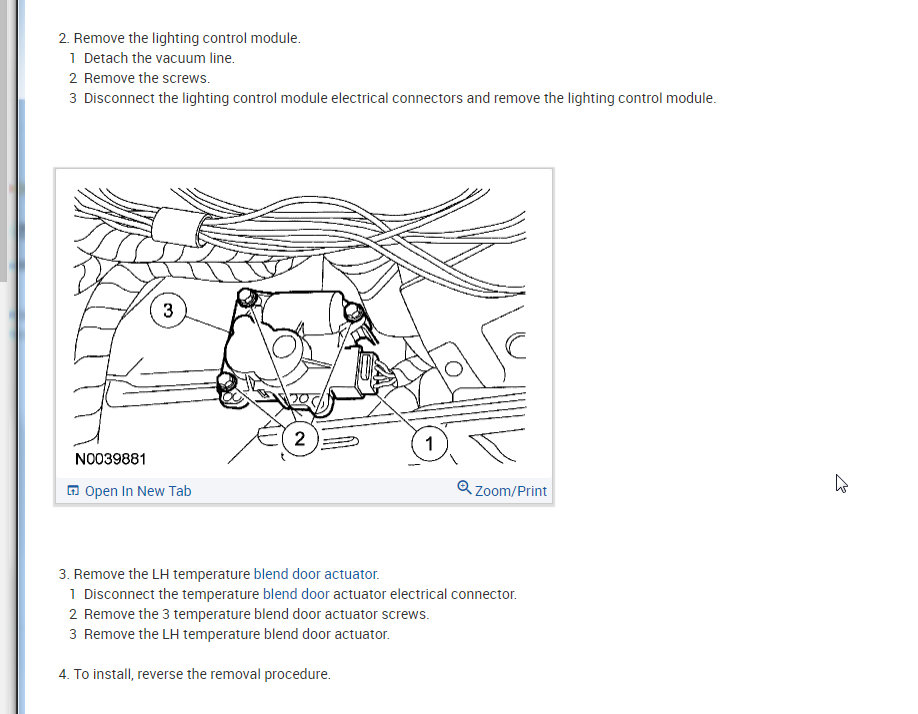 2. Remove the lighting control module.
1 Detach the vacuum line.
2 Remove the screws.
3 Disconnect the lighting control module electrical connectors and remove the lighting control module.

3
2
1
N0039881

Open In New Tab
Zoom/Print

3. Remove the LH temperature blend door actuator.
1 Disconnect the temperature blend door actuator electrical connector.
2 Remove the 3 temperature blend door actuator screws.
3 Remove the LH temperature blend door actuator.

4. To install, reverse the removal procedure.