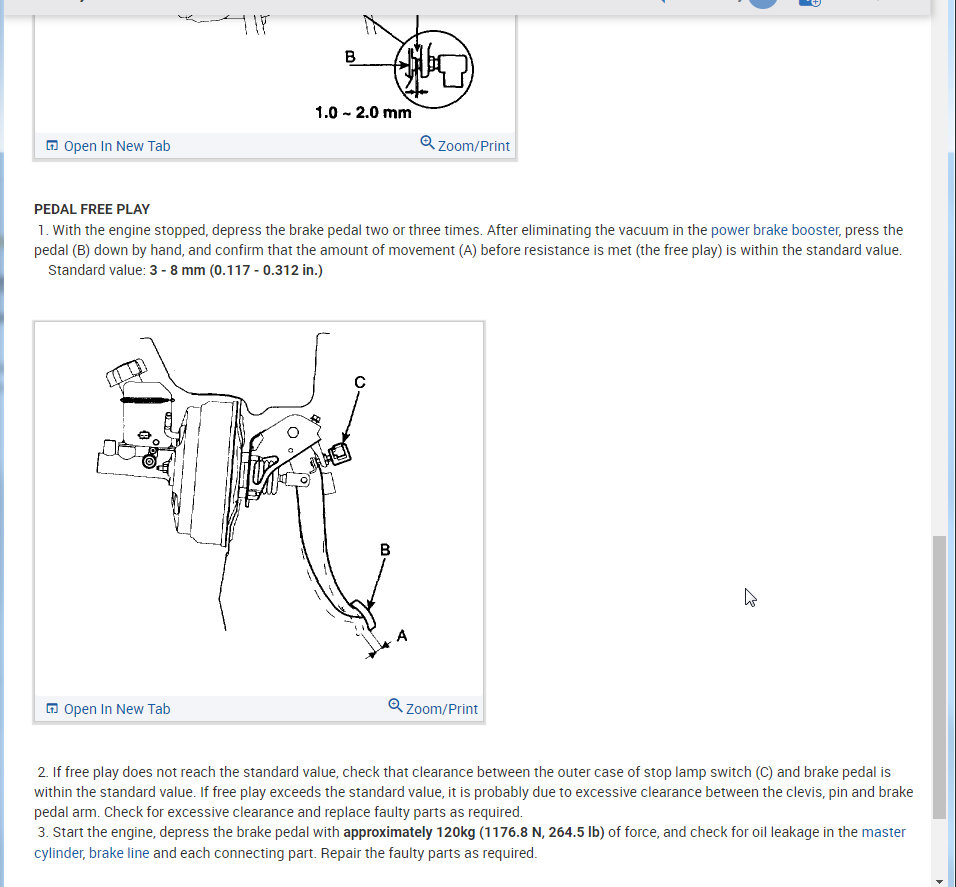 B

1.0 ~ 2.0 mm

Open In New Tab Zoom/Print

PEDAL FREE PLAY

1. With the engine stopped, depress the brake pedal two or three times. After eliminating the vacuum in the power brake booster, press the pedal (B) down by hand, and confirm that the amount of movement (A) before resistance is met (the free play) is within the standard value.
Standard value: 3 - 8 mm (0.117 - 0.312 in.)

C

B

A

Open In New Tab Zoom/Print

2. If free play does not reach the standard value, check that clearance between the outer case of stop lamp switch (C) and brake pedal is within the standard value. If free play exceeds the standard value, it is probably due to excessive clearance between the clevis, pin and brake pedal arm. Check for excessive clearance and replace faulty parts as required.
3. Start the engine, depress the brake pedal with approximately 120kg (1176.8 N, 264.5 lb) of force, and check for oil leakage in the master cylinder, brake line and each connecting part. Repair the faulty parts as required.