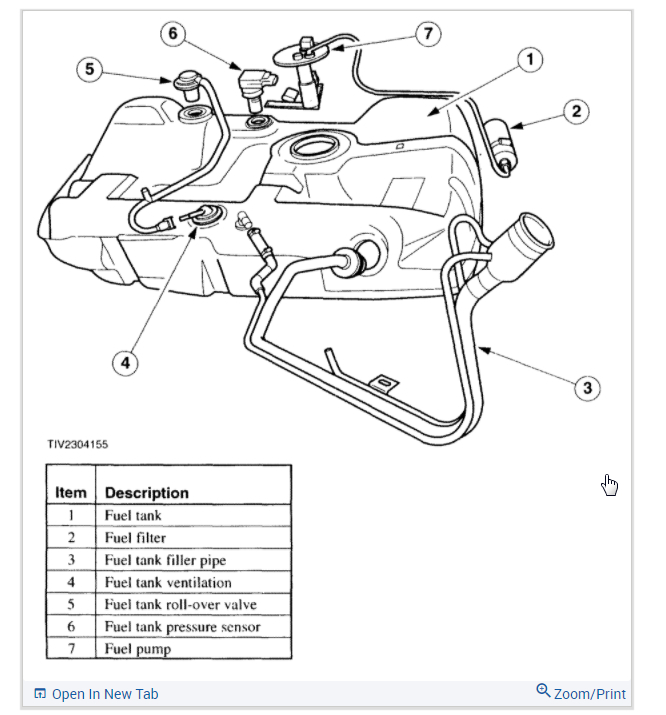 6
7
5
1
2
4
3
TIV2304155

| Item | Description |
|---|---|
| 1 | Fuel tank |
| 2 | Fuel filter |
| 3 | Fuel tank filler pipe |
| 4 | Fuel tank ventilation |
| 5 | Fuel tank roll-over valve |
| 6 | Fuel tank pressure sensor |
| 7 | Fuel pump |

Open In New Tab
Zoom/Print