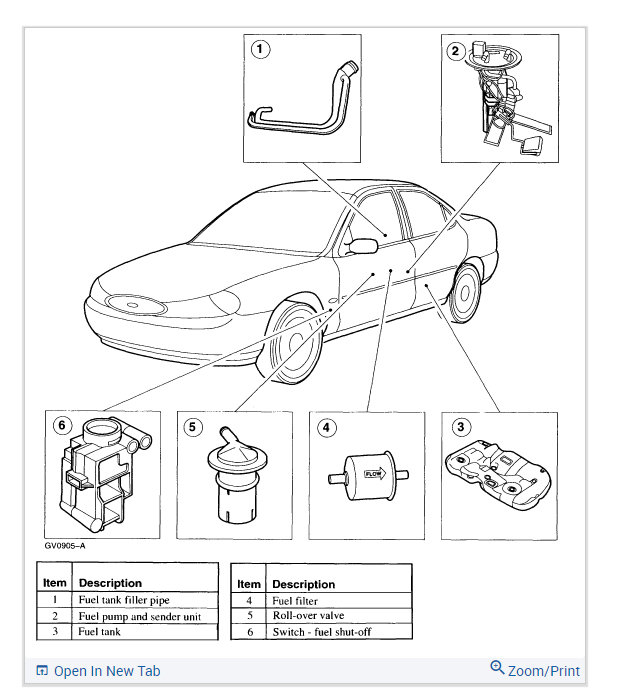 1

2

6

5

4

FLOW

3

GV0905–A

| Item | Description |
|---|---|
| 1 | Fuel tank filler pipe |
| 2 | Fuel pump and sender unit |
| 3 | Fuel tank |

| Item | Description |
|---|---|
| 4 | Fuel filter |
| 5 | Roll-over valve |
| 6 | Switch - fuel shut-off |

Open In New Tab

Zoom/Print