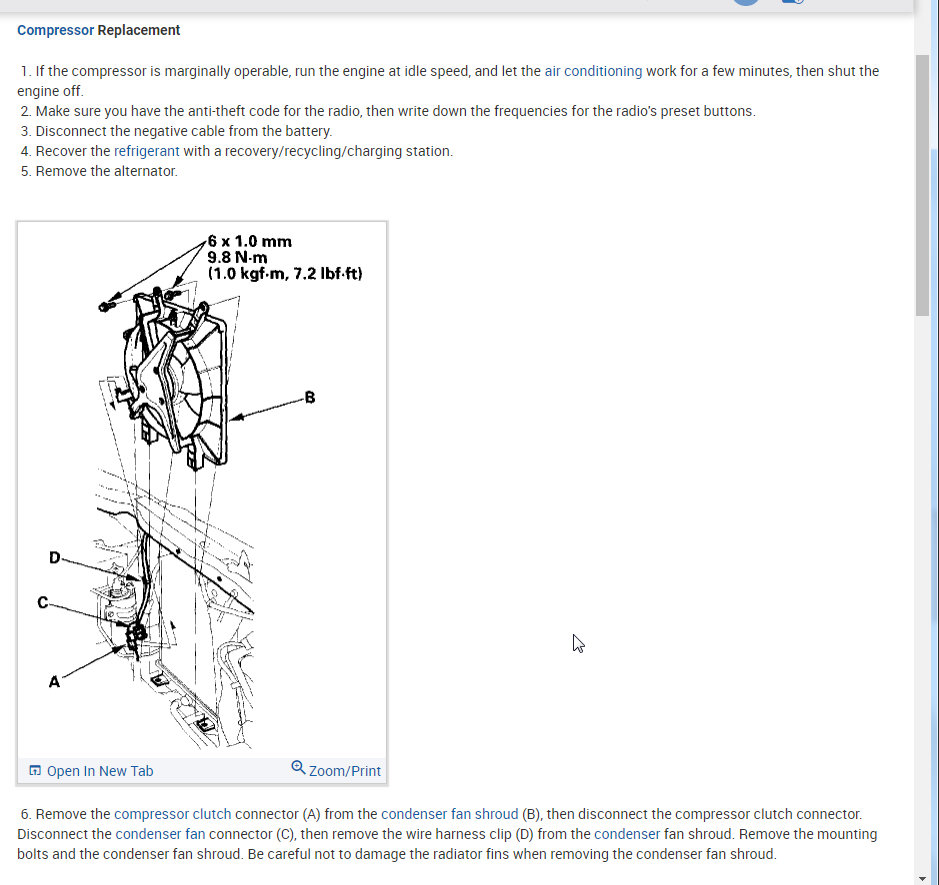 Compressor Replacement

1. If the compressor is marginally operable, run the engine at idle speed, and let the air conditioning work for a few minutes, then shut the engine off.
2. Make sure you have the anti-theft code for the radio, then write down the frequencies for the radio's preset buttons.
3. Disconnect the negative cable from the battery.
4. Recover the refrigerant with a recovery/recycling/charging station.
5. Remove the alternator.

6 x 1.0 mm
9.8 N·m
(1.0 kgf·m, 7.2 lbf·ft)

B

D

C

A

Open In New Tab

Zoom/Print

6. Remove the compressor clutch connector (A) from the condenser fan shroud (B), then disconnect the compressor clutch connector. Disconnect the condenser fan connector (C), then remove the wire harness clip (D) from the condenser fan shroud. Remove the mounting bolts and the condenser fan shroud. Be careful not to damage the radiator fins when removing the condenser fan shroud.