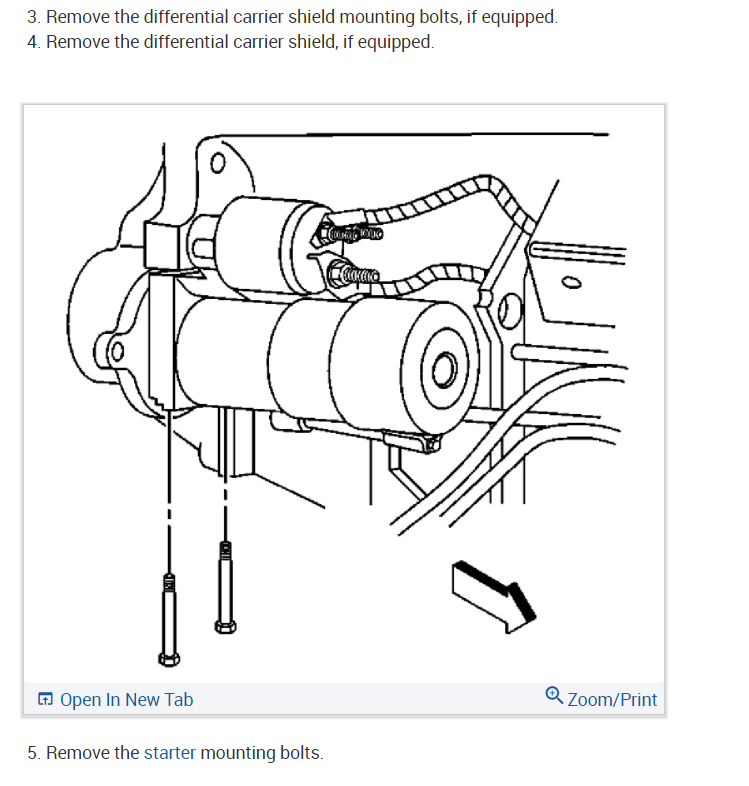 3. Remove the differential carrier shield mounting bolts, if equipped.
4. Remove the differential carrier shield, if equipped.

Open In New Tab

Zoom/Print

5. Remove the starter mounting bolts.