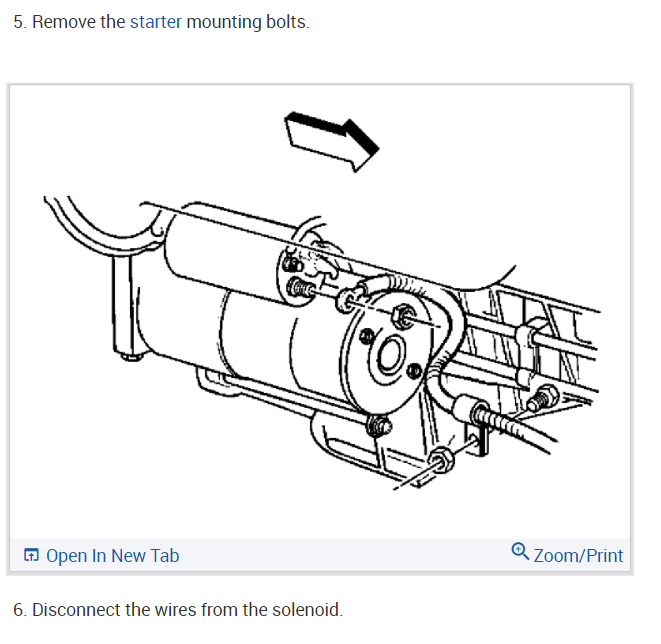 5. Remove the starter mounting bolts.

Open In New Tab

Zoom/Print

6. Disconnect the wires from the solenoid.