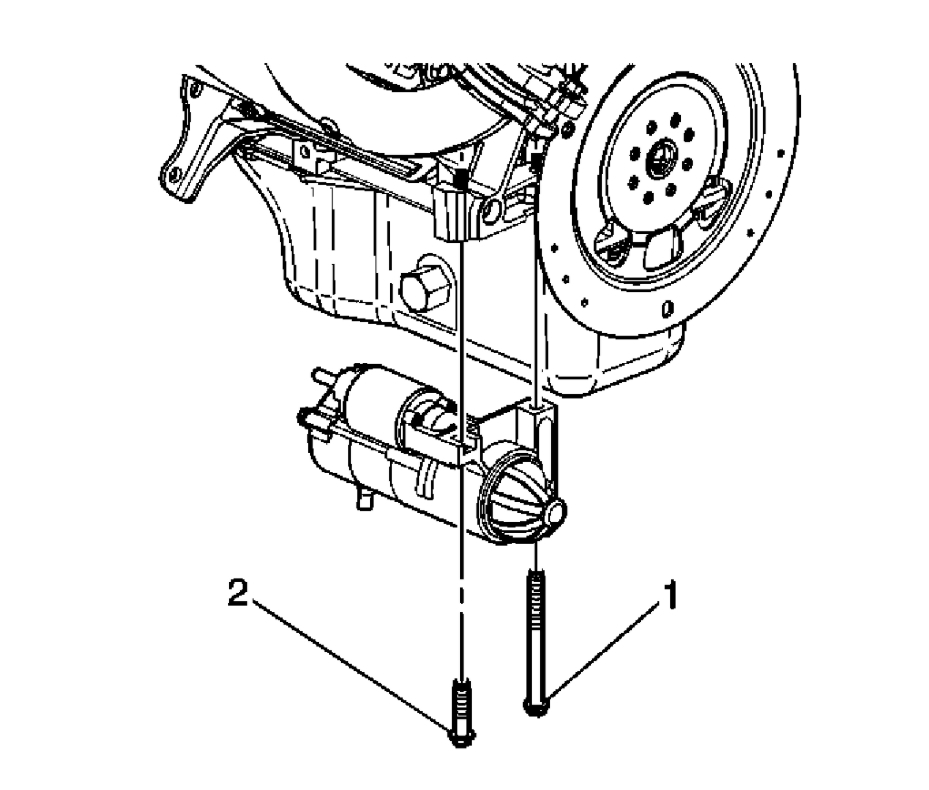 2
1