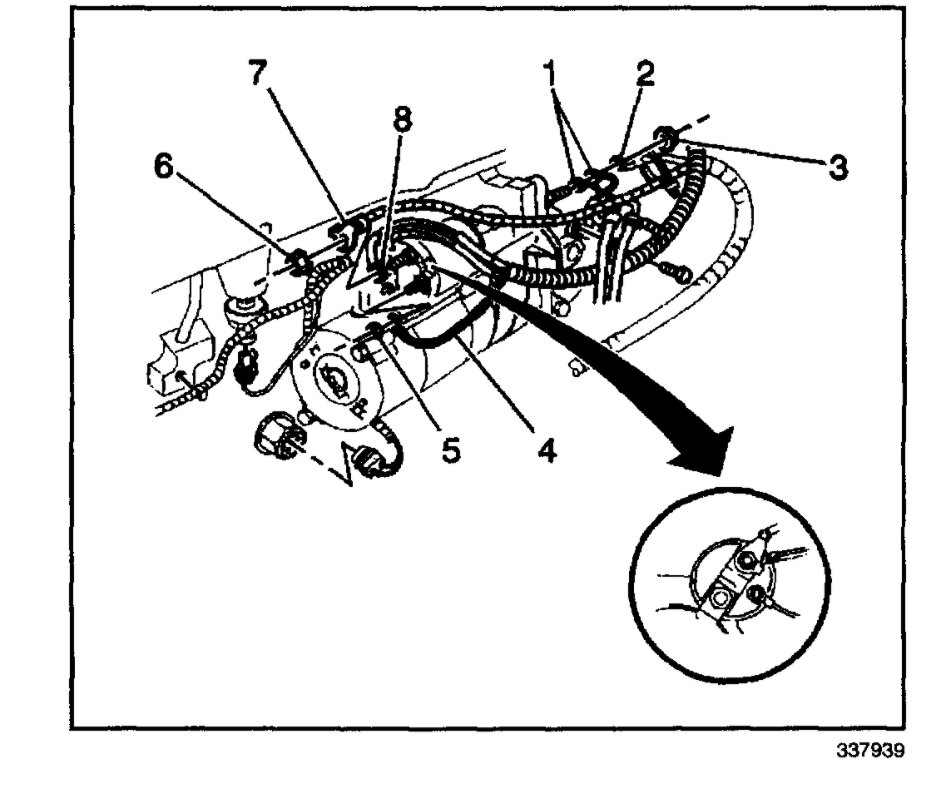 7
1
2
8
6
3
5
4
337939