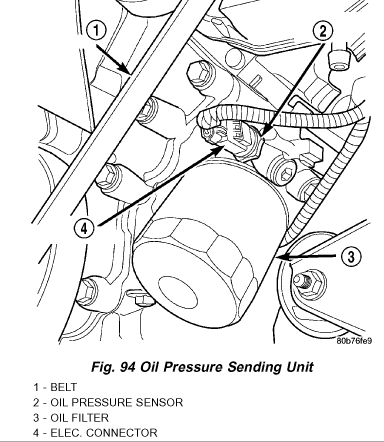 1
2
4
3
80b76fe9

Fig. 94 Oil Pressure Sending Unit

1 - BELT
2 - OIL PRESSURE SENSOR
3 - OIL FILTER
4 - ELEC. CONNECTOR