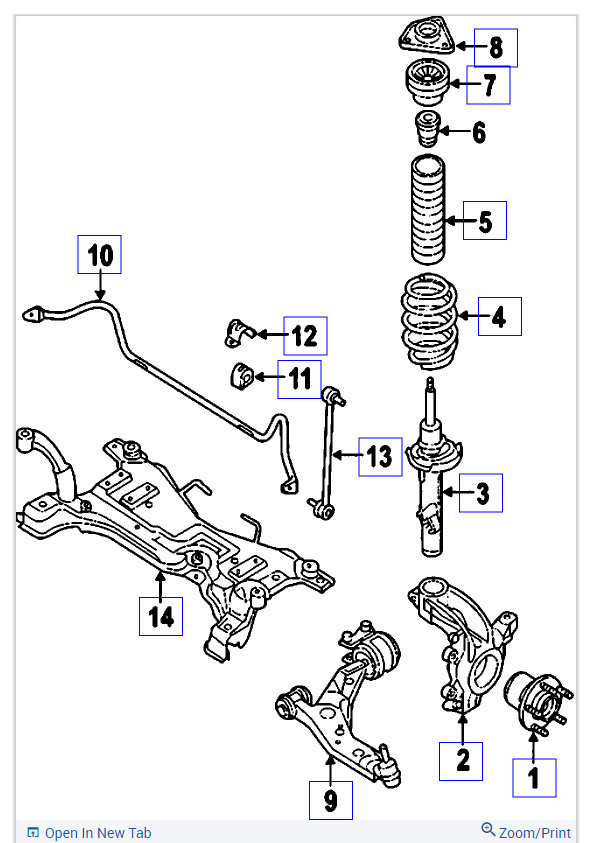 8
7
6
5
10
4
12
11
13
3
14
2
1
9
Open In New Tab
Zoom/Print