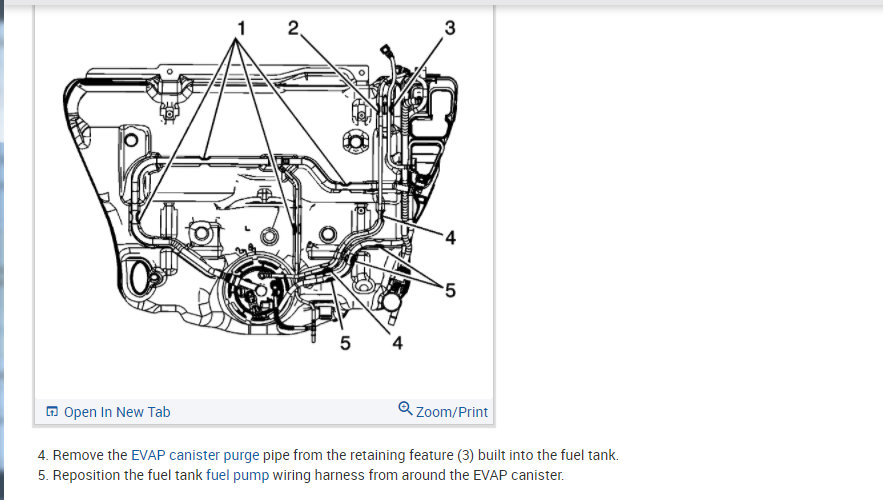 1 2 3

4

5

5 4

Open In New Tab Zoom/Print

4. Remove the EVAP canister purge pipe from the retaining feature (3) built into the fuel tank.
5. Reposition the fuel tank fuel pump wiring harness from around the EVAP canister.