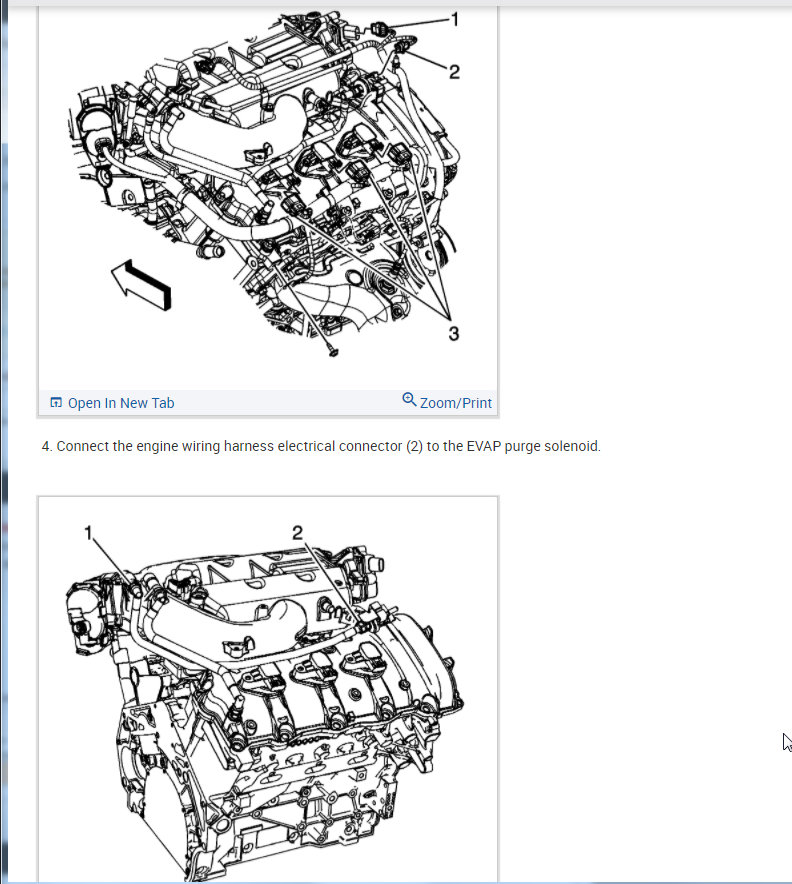 1
2
3

Open In New Tab
Zoom/Print

4. Connect the engine wiring harness electrical connector (2) to the EVAP purge solenoid.

1
2