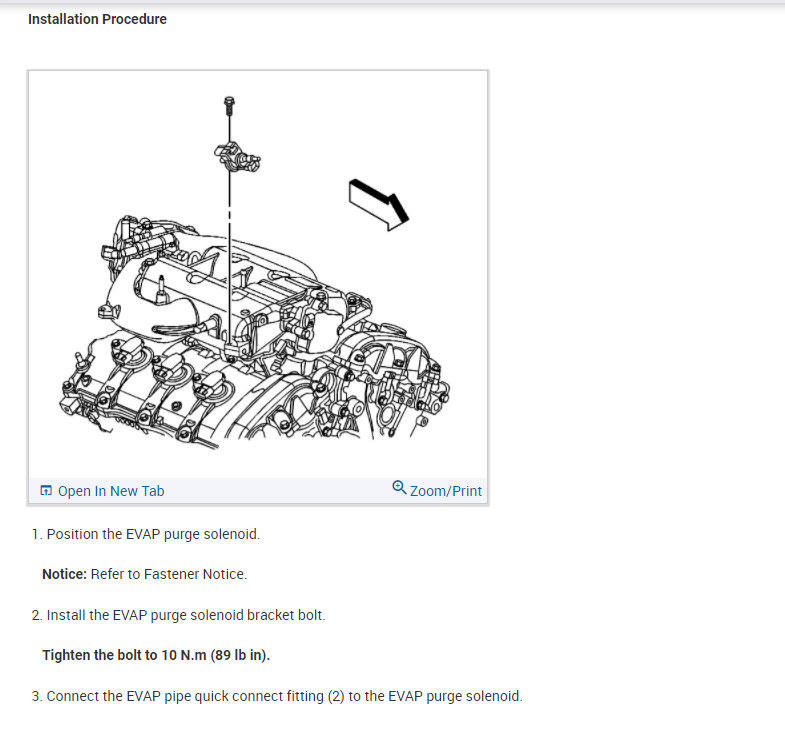 Installation Procedure

Open In New Tab

Zoom/Print

1. Position the EVAP purge solenoid.

Notice: Refer to Fastener Notice.

2. Install the EVAP purge solenoid bracket bolt.

Tighten the bolt to 10 N.m (89 lb in).

3. Connect the EVAP pipe quick connect fitting (2) to the EVAP purge solenoid.