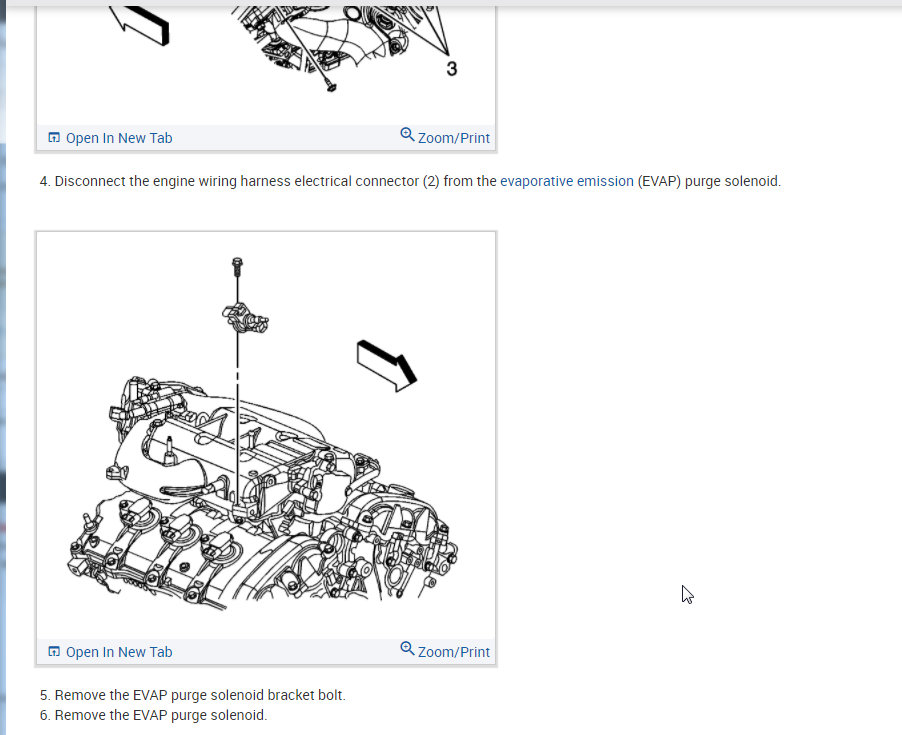 3

Open In New Tab
Zoom/Print

4. Disconnect the engine wiring harness electrical connector (2) from the evaporative emission (EVAP) purge solenoid.

Open In New Tab
Zoom/Print

5. Remove the EVAP purge solenoid bracket bolt.
6. Remove the EVAP purge solenoid.