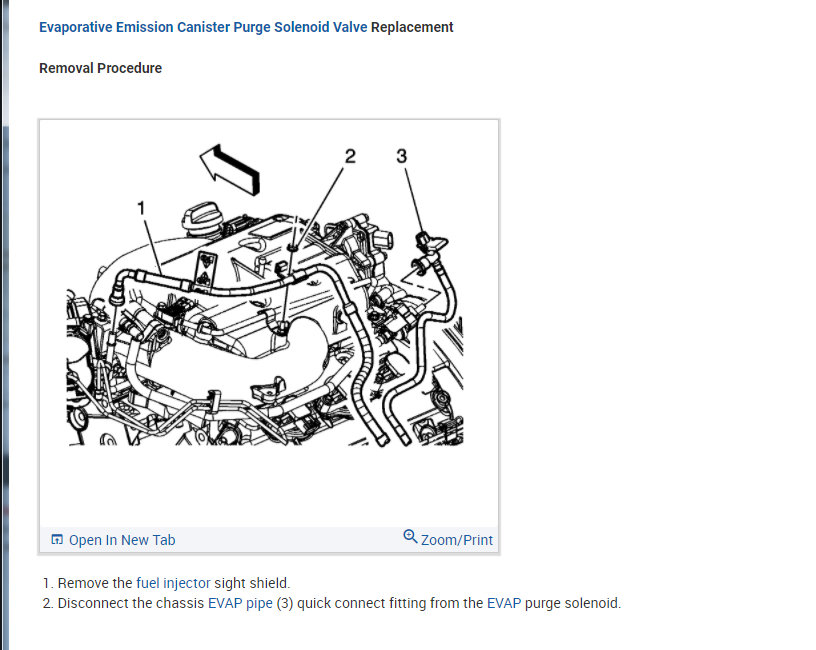 Evaporative Emission Canister Purge Solenoid Valve Replacement

Removal Procedure

1
2
3

Open In New Tab
Zoom/Print

1. Remove the fuel injector sight shield.
2. Disconnect the chassis EVAP pipe (3) quick connect fitting from the EVAP purge solenoid.