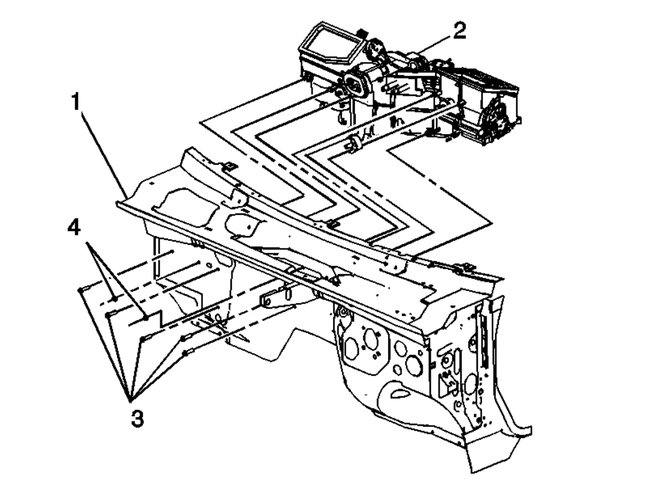 2
1
4
3